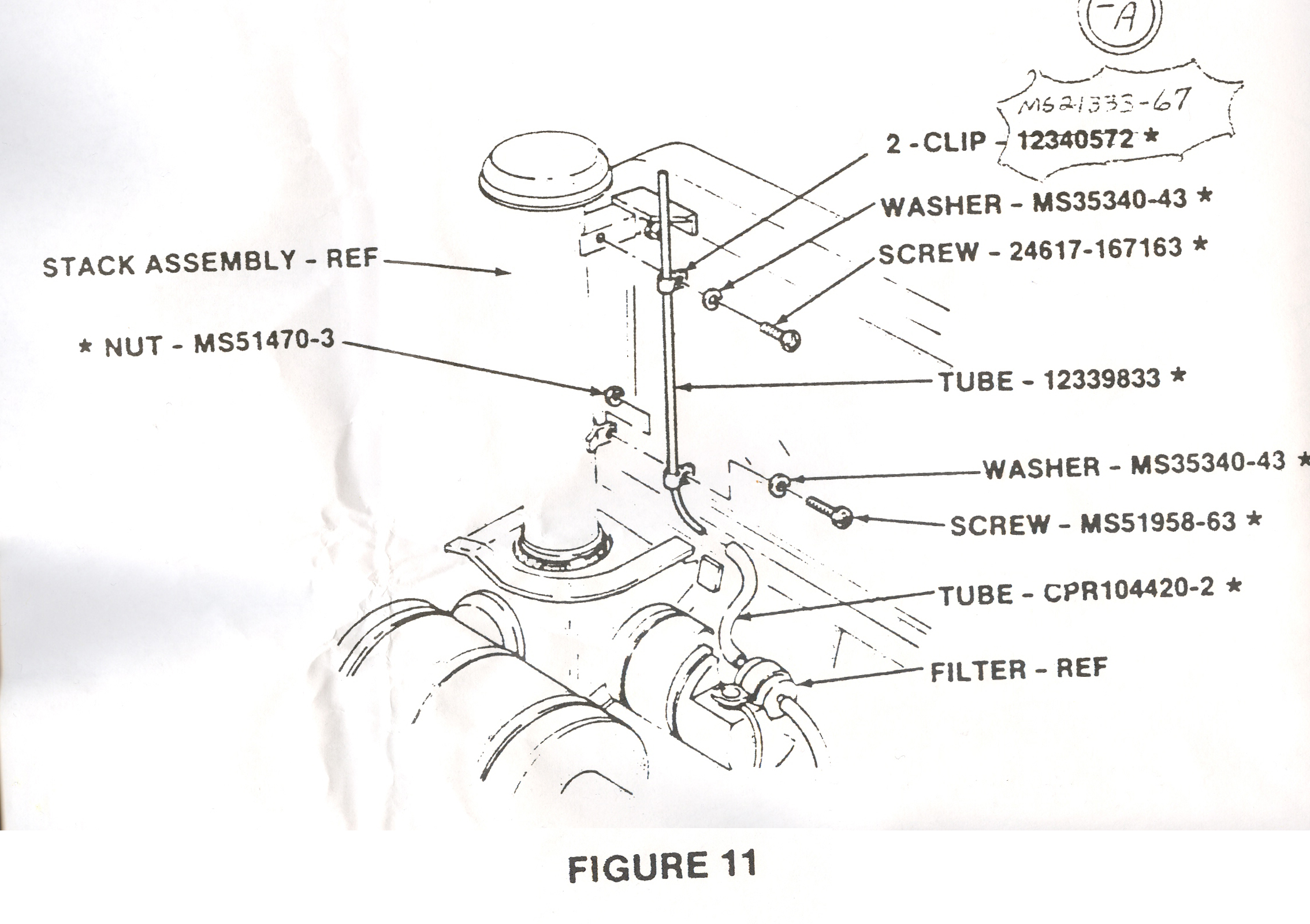 -A

MS21333-67

2 - CLIP - 12340572 *

WASHER - MS35340-43 *

SCREW - 24617-167163 *

STACK ASSEMBLY - REF

* NUT - MS51470-3

TUBE - 12339833 *

WASHER - MS35340-43 *

SCREW - MS51958-63 *

TUBE - CPR104420-2 *

FILTER - REF

FIGURE 11